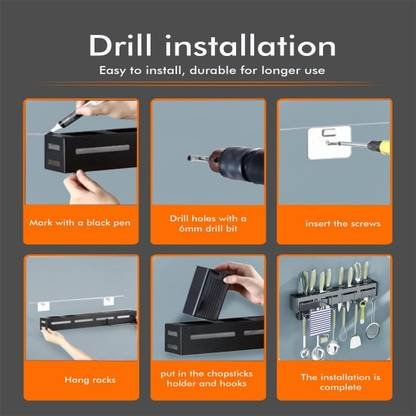 Drill installation
Easy to install, durable for longer use

Mark with a black pen

Drill holes with a 6mm drill bit

insert the screws

Hang racks

put in the chopsticks holder and hooks

The installation is complete